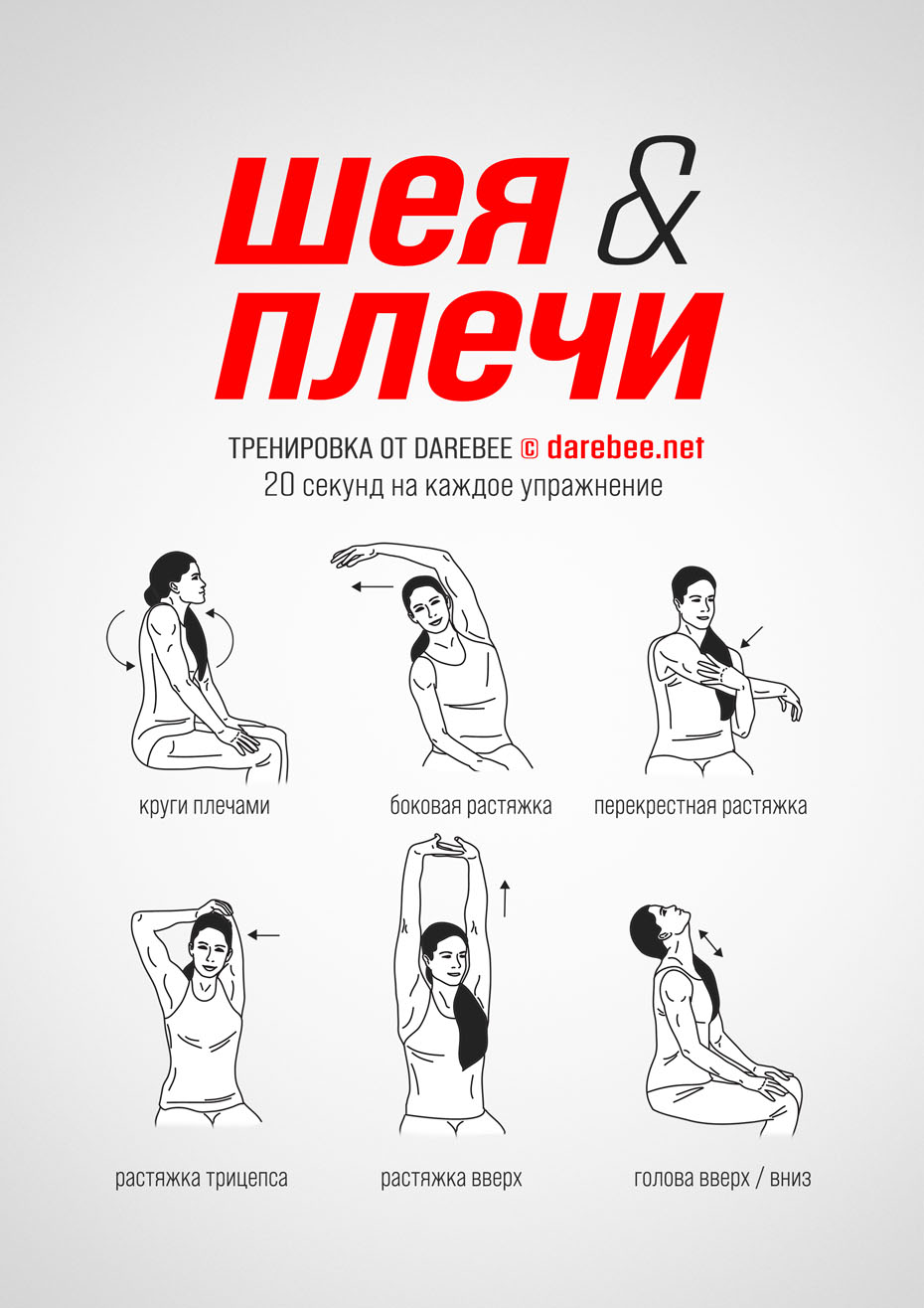 шея & плечи

ТРЕНИРОВКА ОТ DAREBEE © darebee.net
20 секунд на каждое упражнение

круги плечами

боковая растяжка

перекрестная растяжка

растяжка трицепса

растяжка вверх

голова вверх / вниз